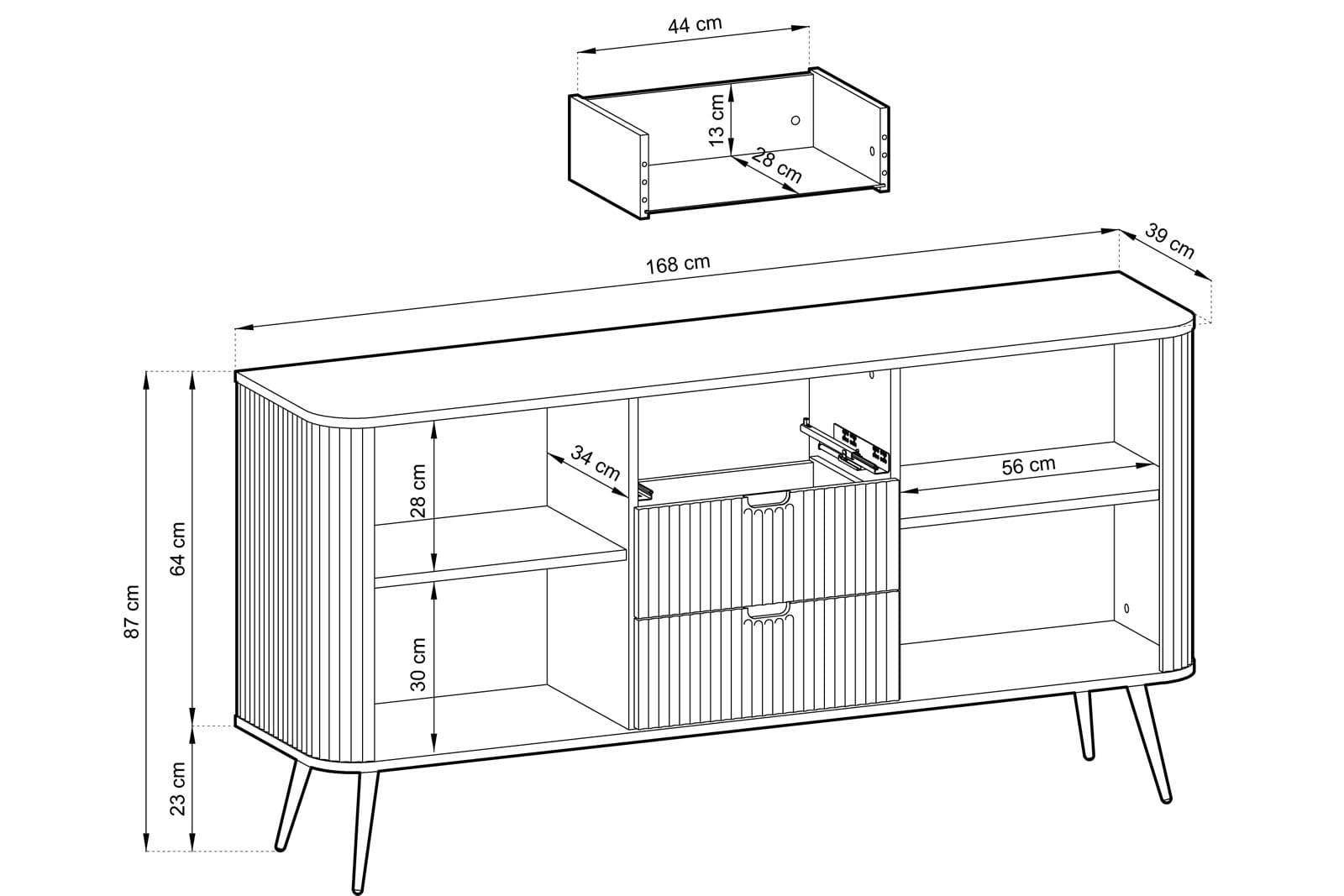 44 cm

13 cm

28 cm

168 cm

39 cm

87 cm

64 cm

23 cm

28 cm

30 cm

34 cm

56 cm